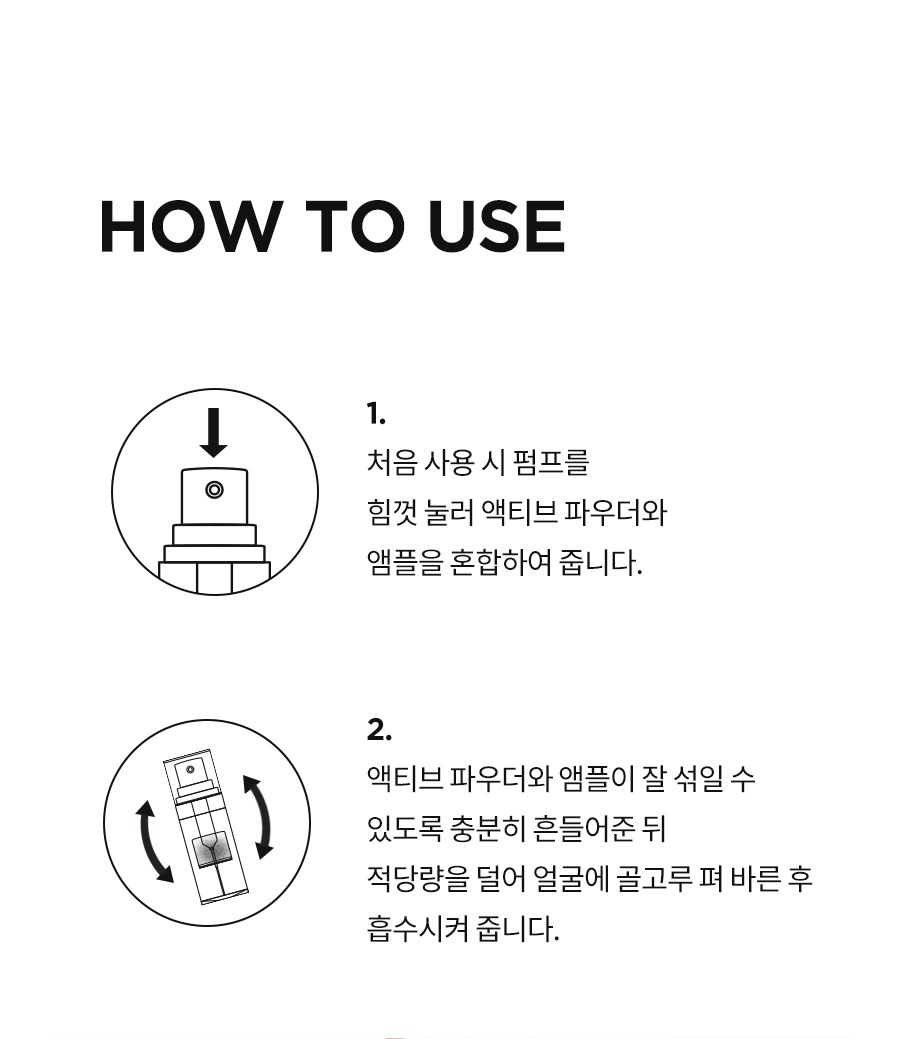 HOW TO USE

1.
처음 사용 시 펌프를 힘껏 눌러 액티브 파우더와 앰플을 혼합하여 줍니다.

2.
액티브 파우더와 앰플이 잘 섞일 수 있도록 충분히 흔들어준 뒤 적당량을 덜어 얼굴에 골고루 펴 바른 후 흡수시켜 줍니다.